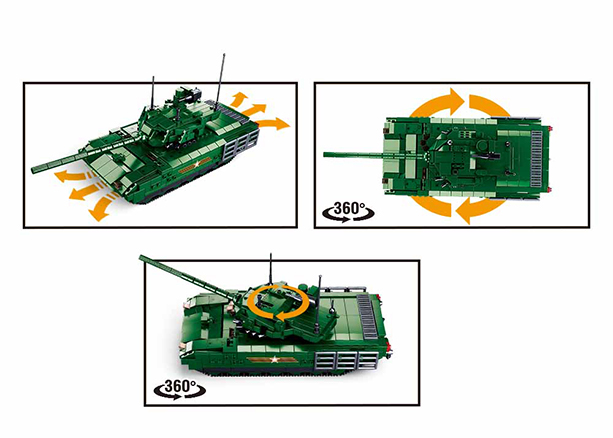 360°

360°