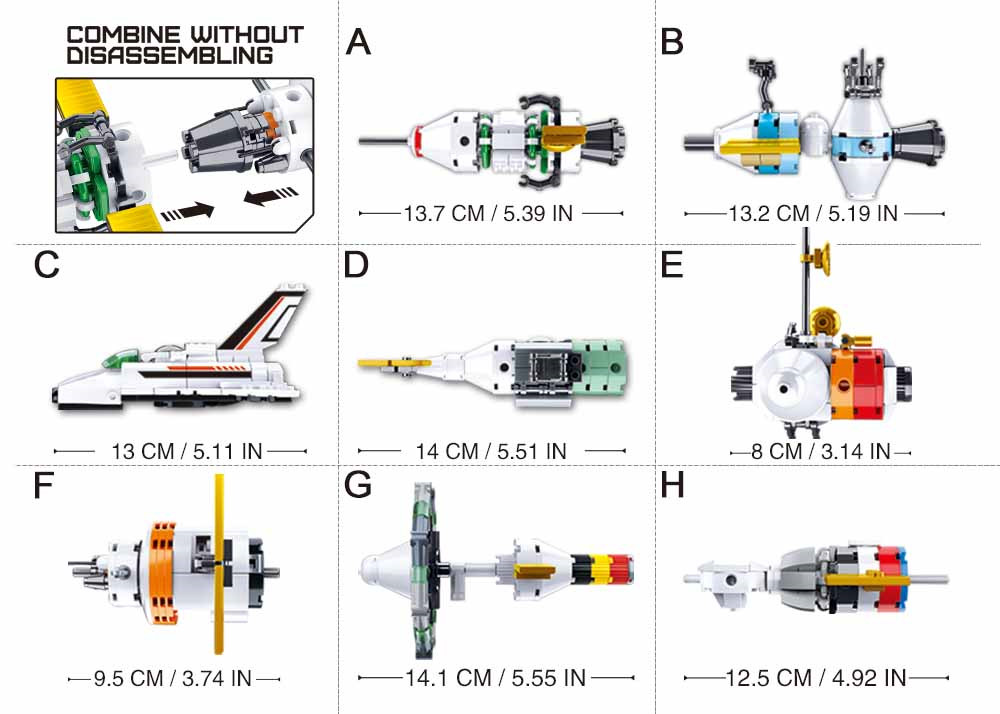 COMBINE WITHOUT DISASSEMBLING

A

13.7 CM / 5.39 IN

B

13.2 CM / 5.19 IN

C

13 CM / 5.11 IN

D

14 CM / 5.51 IN

E

8 CM / 3.14 IN

F

9.5 CM / 3.74 IN

G

14.1 CM / 5.55 IN

H

12.5 CM / 4.92 IN